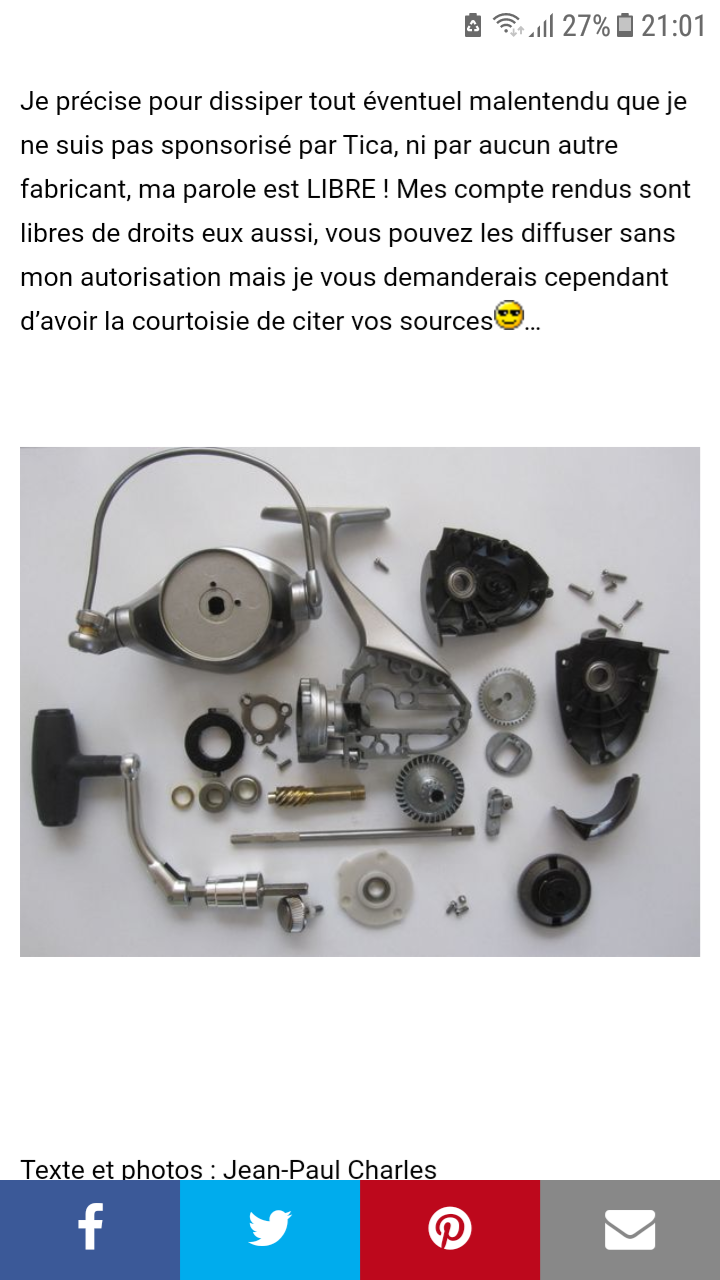 27% 21:01

Je précise pour dissiper tout éventuel malentendu que je ne suis pas sponsorisé par Tica, ni par aucun autre fabricant, ma parole est LIBRE ! Mes compte rendus sont libres de droits eux aussi, vous pouvez les diffuser sans mon autorisation mais je vous demanderais cependant d'avoir la courtoisie de citer vos sources…

Texte et photos : Jean-Paul Charles